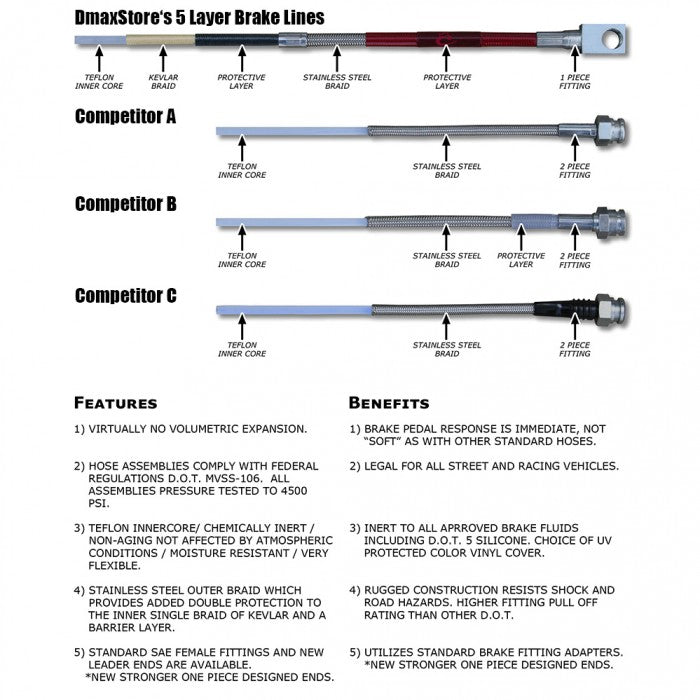 DmaxStore's 5 Layer Brake Lines

TEFLON INNER CORE

KEVLAR BRAID

PROTECTIVE LAYER

STAINLESS STEEL BRAID

PROTECTIVE LAYER

1 PIECE FITTING

Competitor A

TEFLON INNER CORE

STAINLESS STEEL BRAID

2 PIECE FITTING

Competitor B

TEFLON INNER CORE

STAINLESS STEEL BRAID

PROTECTIVE LAYER

2 PIECE FITTING

Competitor C

TEFLON INNER CORE

STAINLESS STEEL BRAID

2 PIECE FITTING

FEATURES

1) VIRTUALLY NO VOLUMETRIC EXPANSION.

2) HOSE ASSEMBLIES COMPLY WITH FEDERAL REGULATIONS D.O.T. MVSS-106. ALL ASSEMBLIES PRESSURE TESTED TO 4500 PSI.

3) TEFLON INNERCORE/ CHEMICALLY INERT / NON-AGING NOT AFFECTED BY ATMOSPHERIC CONDITIONS / MOISTURE RESISTANT / VERY FLEXIBLE.

4) STAINLESS STEEL OUTER BRAID WHICH PROVIDES ADDED DOUBLE PROTECTION TO THE INNER SINGLE BRAID OF KEVLAR AND A BARRIER LAYER.

5) STANDARD SAE FEMALE FITTINGS AND NEW LEADER ENDS ARE AVAILABLE. *NEW STRONGER ONE PIECE DESIGNED ENDS.

BENEFITS

1) BRAKE PEDAL RESPONSE IS IMMEDIATE, NOT "SOFT" AS WITH OTHER STANDARD HOSES.

2) LEGAL FOR ALL STREET AND RACING VEHICLES.

3) INERT TO ALL APRROVED BRAKE FLUIDS INCLUDING D.O.T. 5 SILICONE. CHOICE OF UV PROTECTED COLOR VINYL COVER.

4) RUGGED CONSTRUCTION RESISTS SHOCK AND ROAD HAZARDS. HIGHER FITTING PULL OFF RATING THAN OTHER D.O.T.

5) UTILIZES STANDARD BRAKE FITTING ADAPTERS. *NEW STRONGER ONE PIECE DESIGNED ENDS.