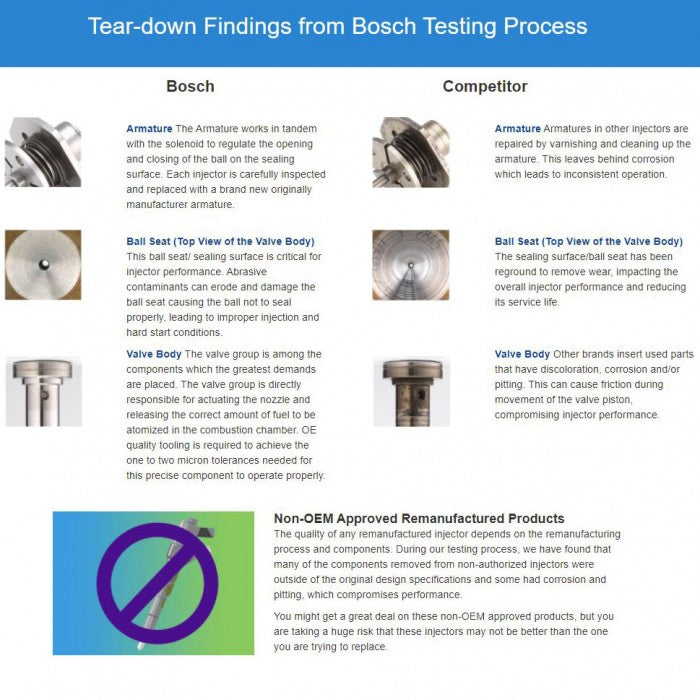 Tear-down Findings from Bosch Testing Process

Bosch

Armature The Armature works in tandem with the solenoid to regulate the opening and closing of the ball on the sealing surface. Each injector is carefully inspected and replaced with a brand new originally manufacturer armature.

Ball Seat (Top View of the Valve Body) This ball seat/ sealing surface is critical for injector performance. Abrasive contaminants can erode and damage the ball seat causing the ball not to seal properly, leading to improper injection and hard start conditions.

Valve Body The valve group is among the components which the greatest demands are placed. The valve group is directly responsible for actuating the nozzle and releasing the correct amount of fuel to be atomized in the combustion chamber. OE quality tooling is required to achieve the one to two micron tolerances needed for this precise component to operate properly.

Competitor

Armature Armatures in other injectors are repaired by varnishing and cleaning up the armature. This leaves behind corrosion which leads to inconsistent operation.

Ball Seat (Top View of the Valve Body) The sealing surface/ball seat has been reground to remove wear, impacting the overall injector performance and reducing its service life.

Valve Body Other brands insert used parts that have discoloration, corrosion and/or pitting. This can cause friction during movement of the valve piston, compromising injector performance.

Non-OEM Approved Remanufactured Products
The quality of any remanufactured injector depends on the remanufacturing process and components. During our testing process, we have found that many of the components removed from non-authorized injectors were outside of the original design specifications and some had corrosion and pitting, which compromises performance.

You might get a great deal on these non-OEM approved products, but you are taking a huge risk that these injectors may not be better than the one you are trying to replace.