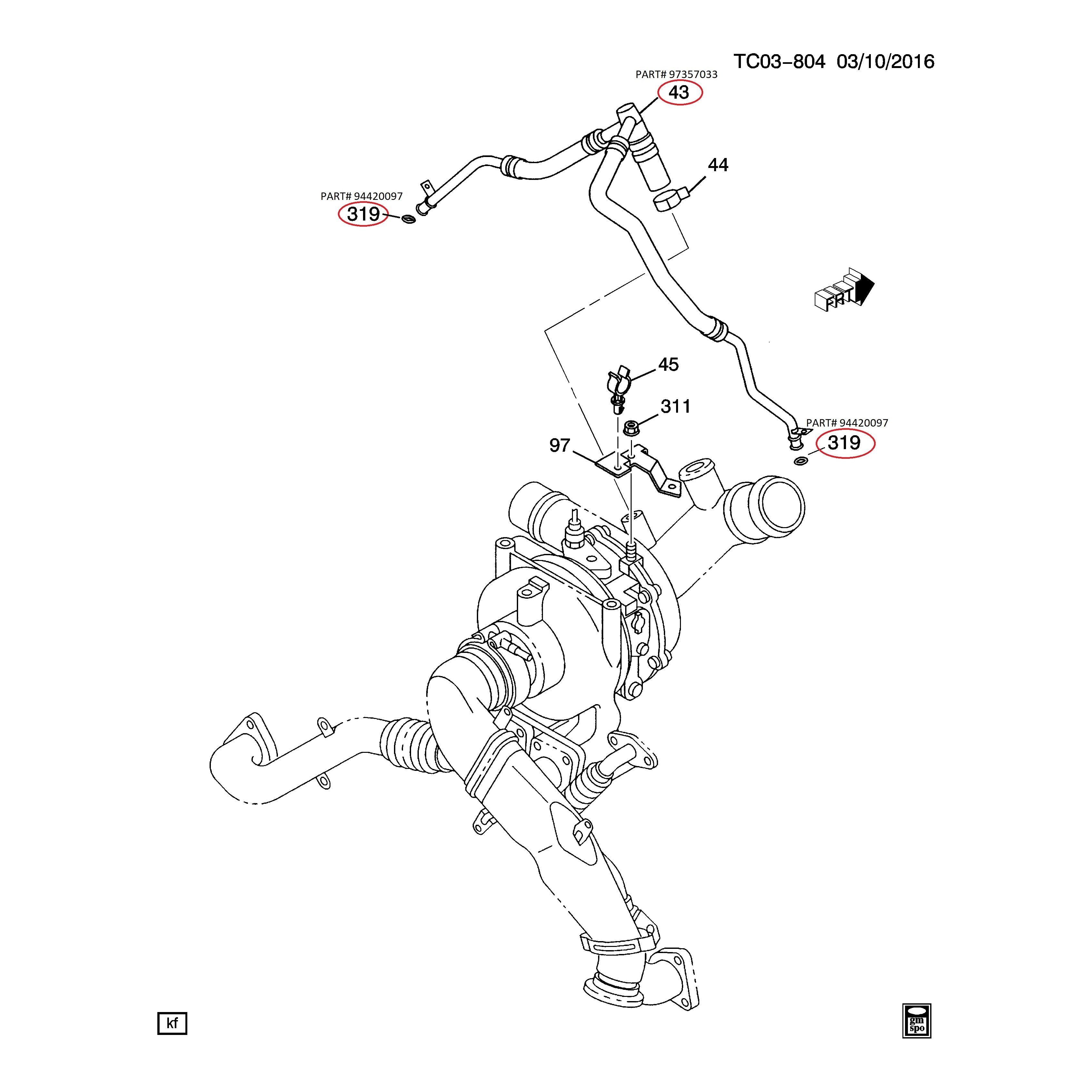 TC03–804 03/10/2016

PART# 97357033
43

44

PART# 94420097
319

FRT

45

311

97

PART# 94420097
319

kf

gm spo