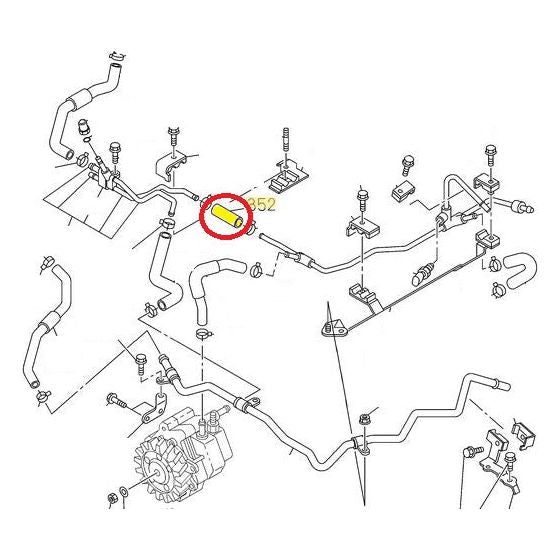 352