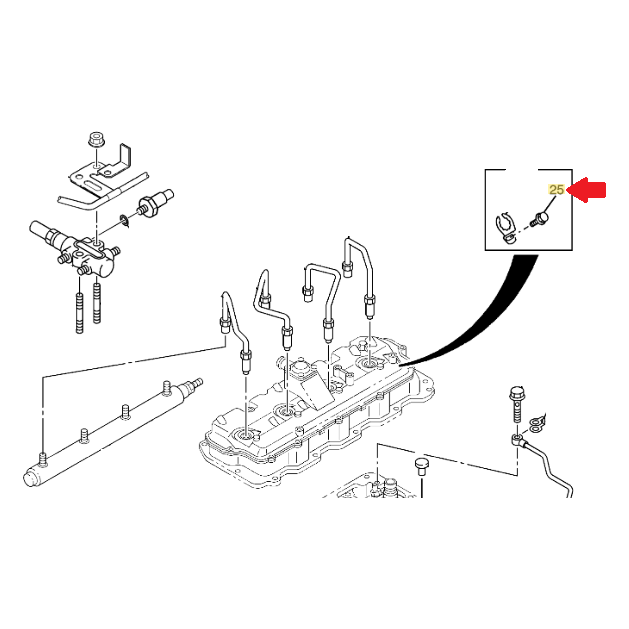 25