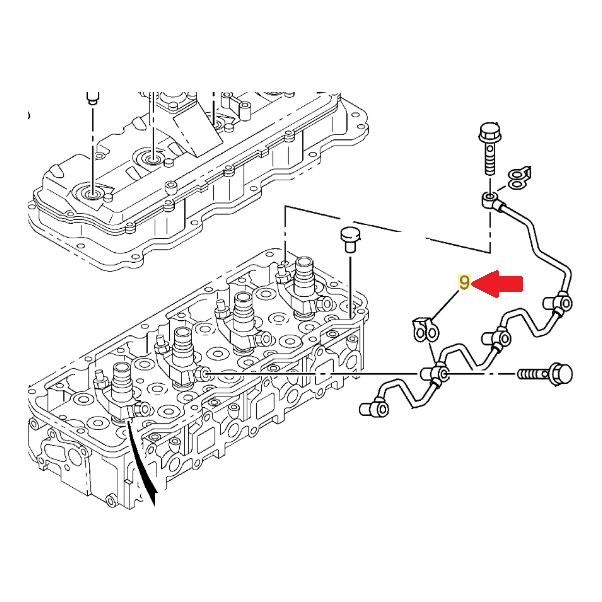 9