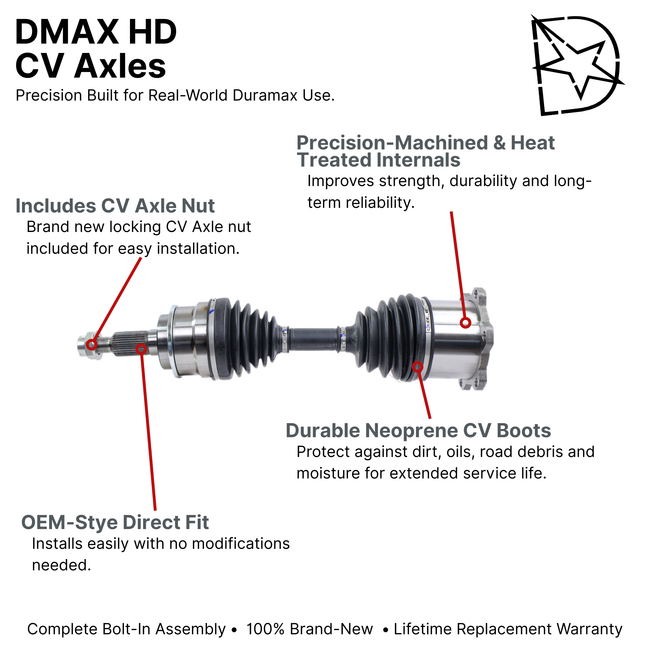 DMAX HD
CV Axles
Precision Built for Real-World Duramax Use.

Precision-Machined & Heat Treated Internals
Improves strength, durability and long-term reliability.

Includes CV Axle Nut
Brand new locking CV Axle nut included for easy installation.

Durable Neoprene CV Boots
Protect against dirt, oils, road debris and moisture for extended service life.

OEM-Stye Direct Fit
Installs easily with no modifications needed.

Complete Bolt-In Assembly • 100% Brand-New • Lifetime Replacement Warranty