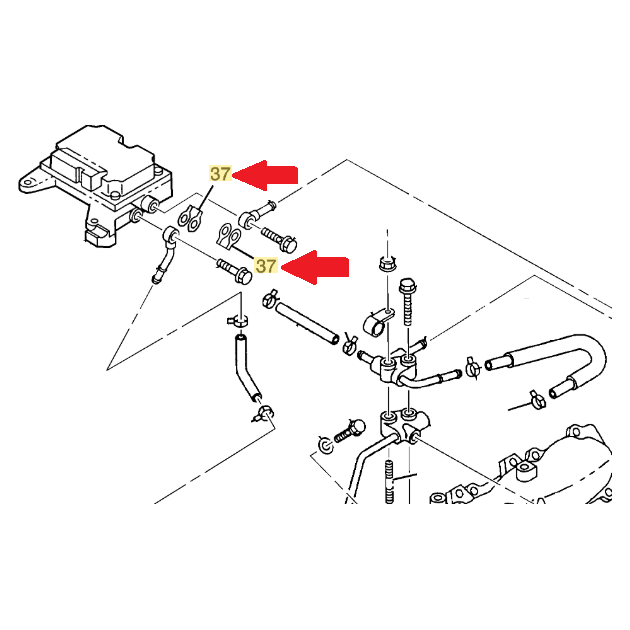 37

37