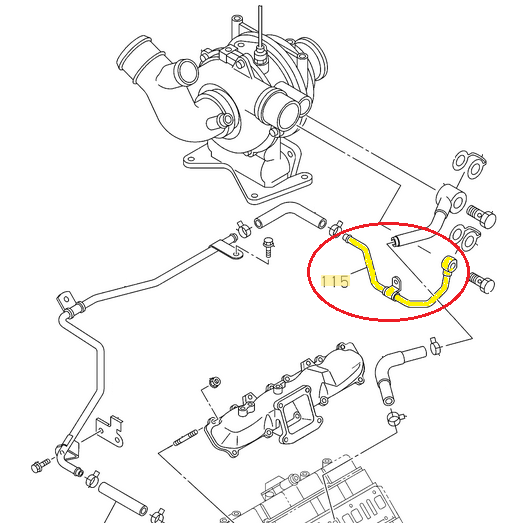 115