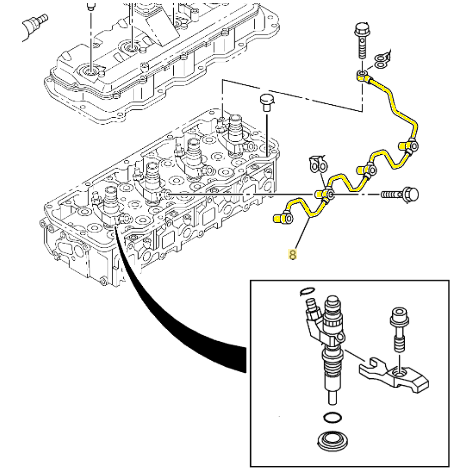 8