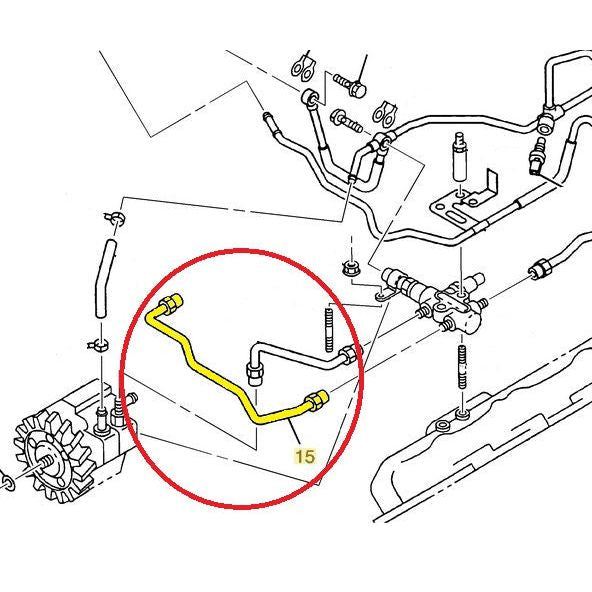 15