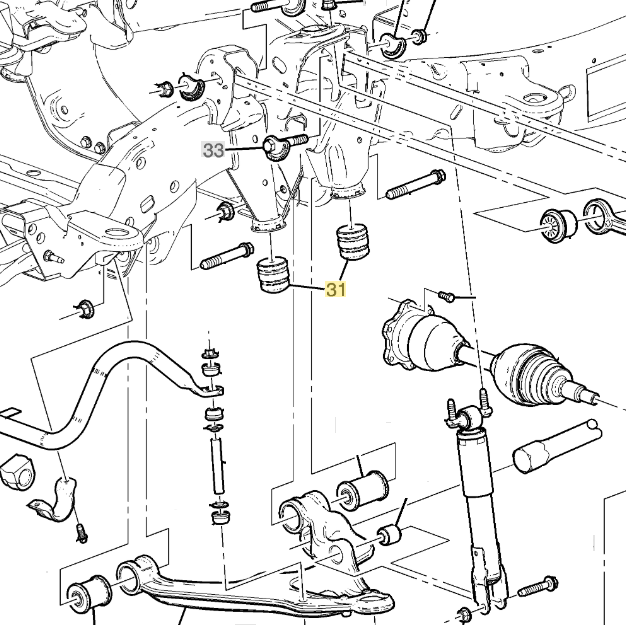 33
31