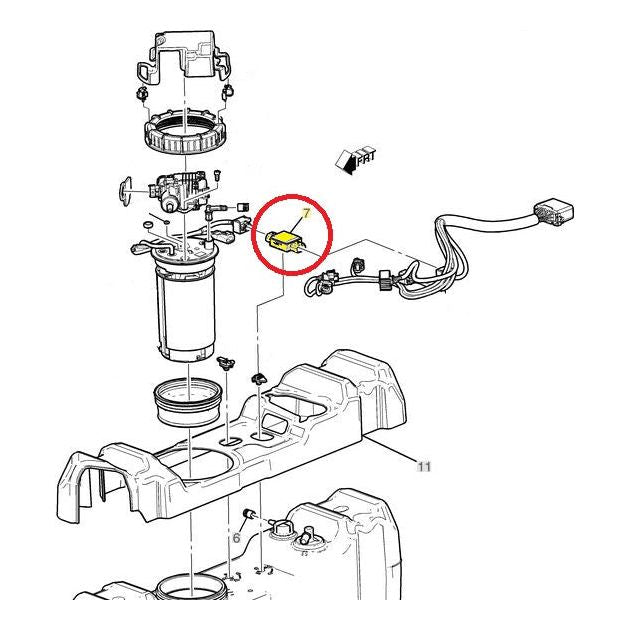 FRT
7
11
6