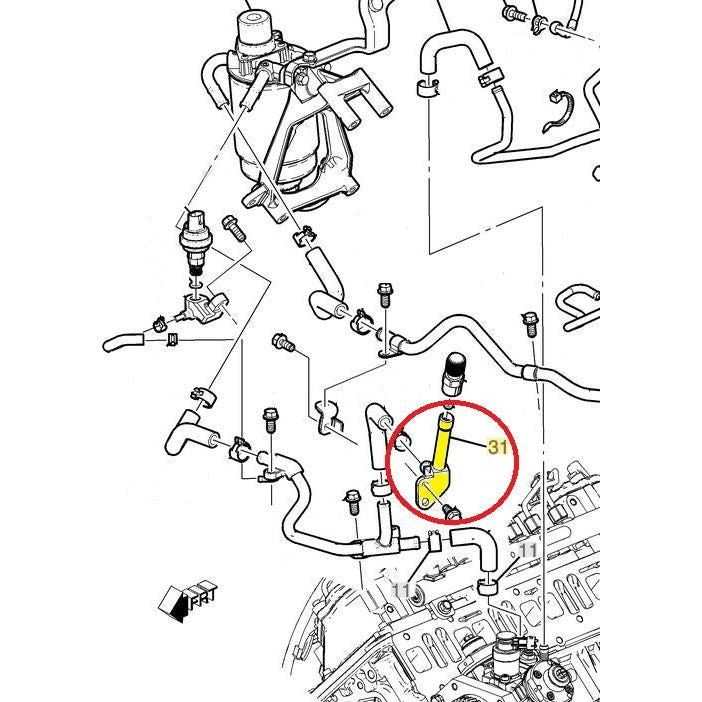 31
11
11
FRT